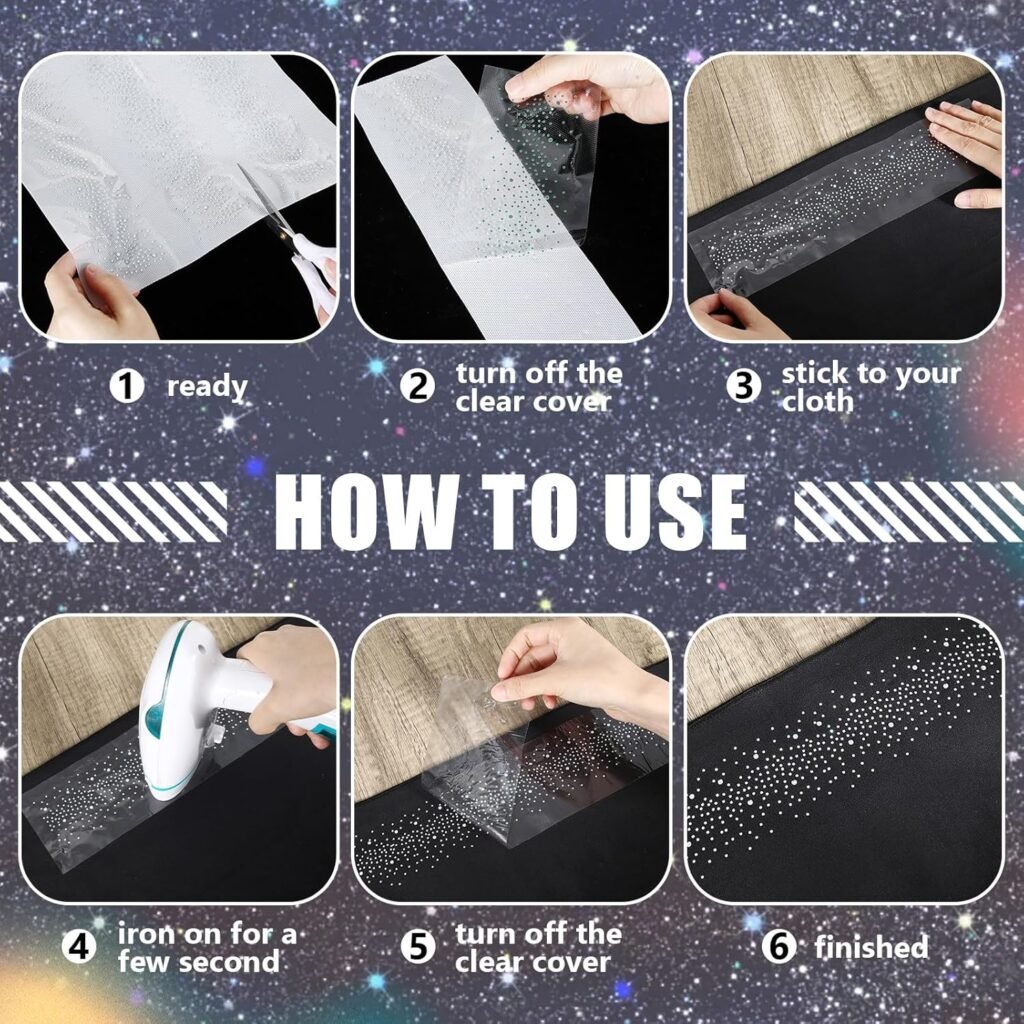 1 ready

2 turn off the clear cover

3 stick to your cloth

HOW TO USE

4 iron on for a few second

5 turn off the clear cover

6 finished